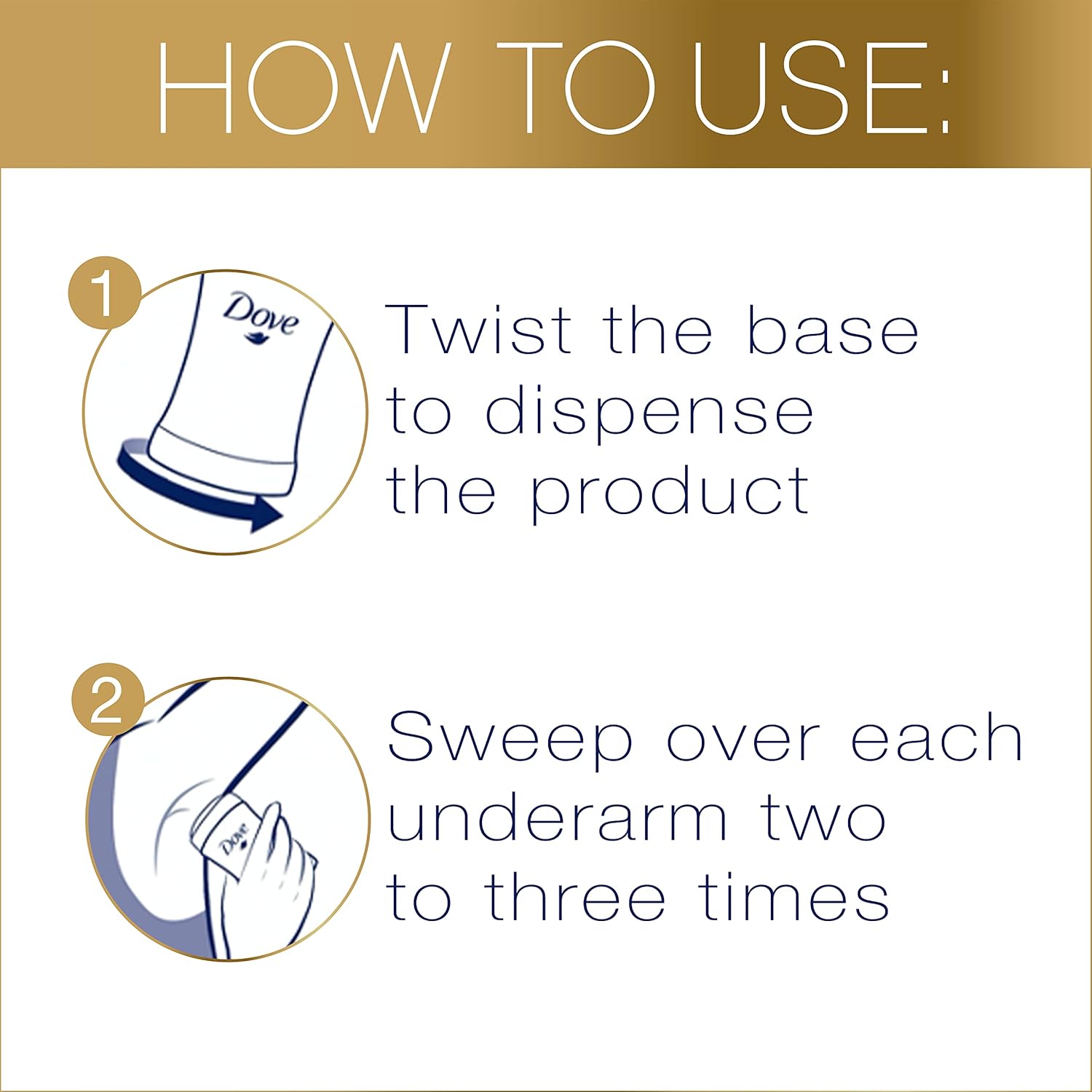 HOW TO USE:

1

Dove

Twist the base to dispense the product

2

Dove

Sweep over each underarm two to three times