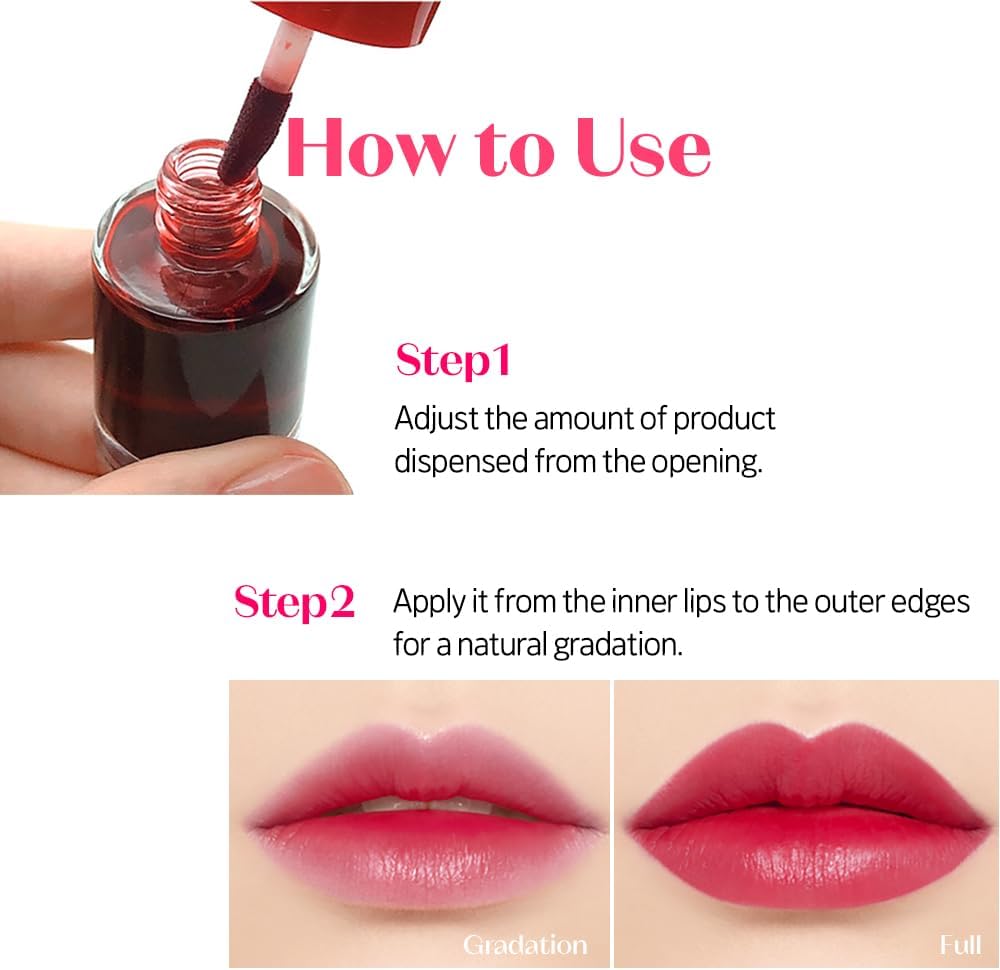 How to Use

Step1
Adjust the amount of product dispensed from the opening.

Step2
Apply it from the inner lips to the outer edges for a natural gradation.

Gradation

Full