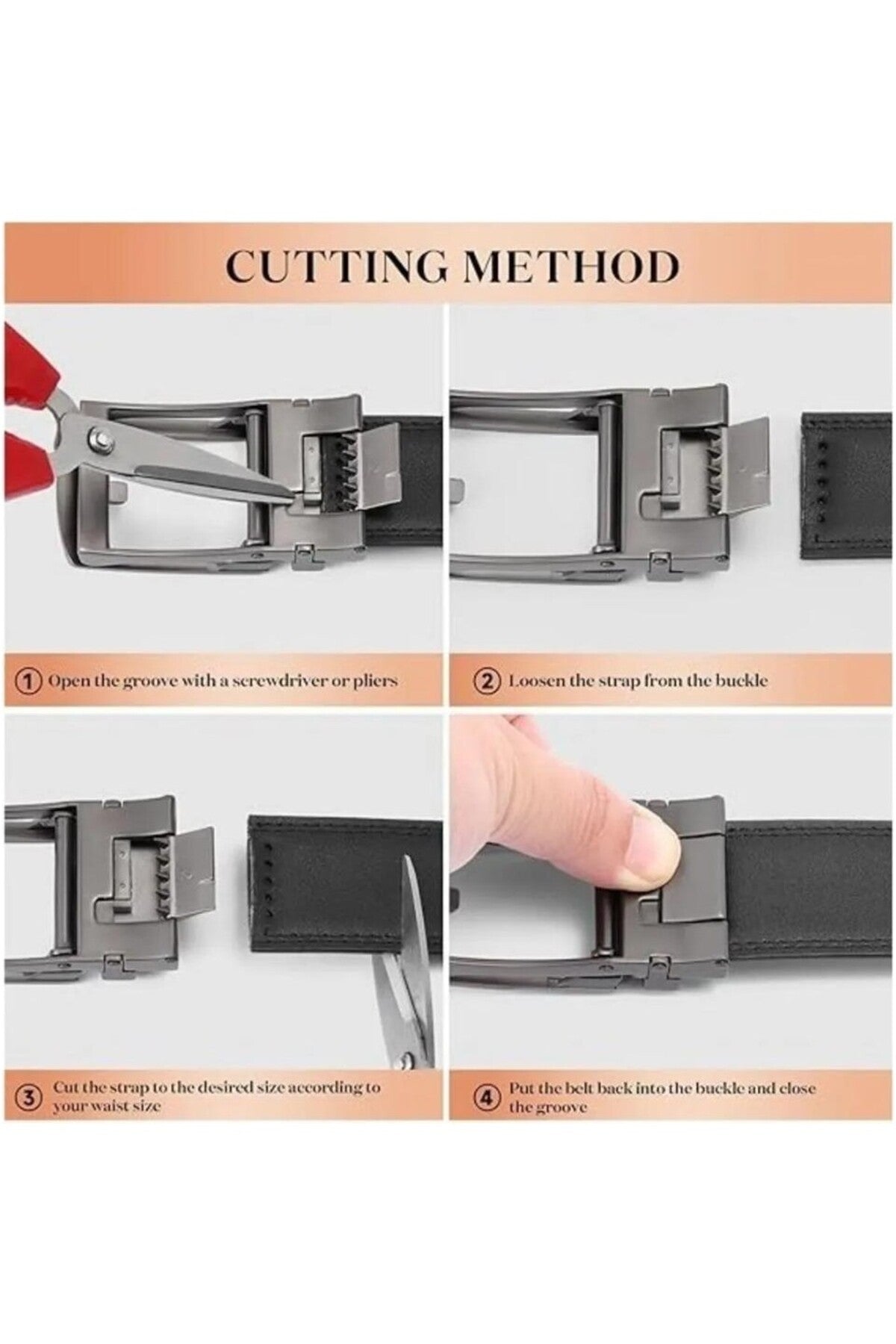 CUTTING METHOD

① Open the groove with a screwdriver or pliers

② Loosen the strap from the buckle

③ Cut the strap to the desired size according to your waist size

④ Put the belt back into the buckle and close the groove